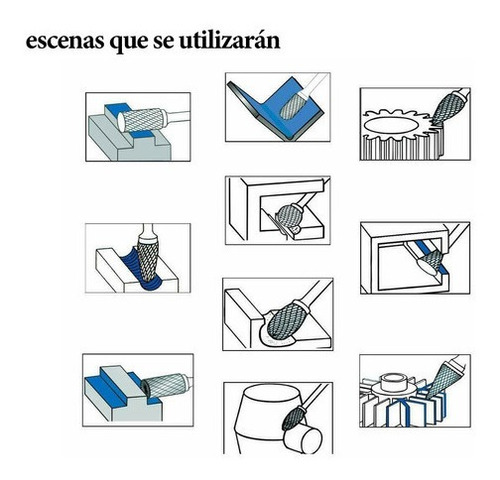 escenas que se utilizarán