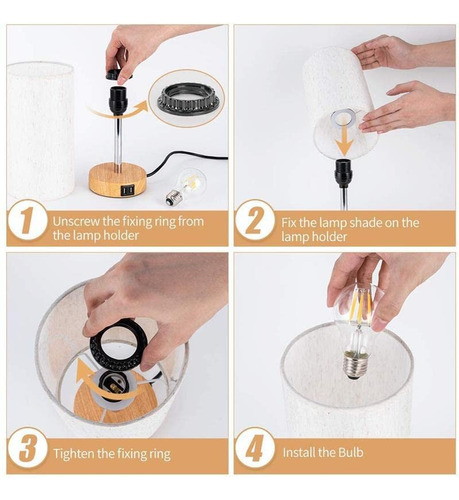 1 Unscrew the fixing ring from the lamp holder

2 Fix the lamp shade on the lamp holder

3 Tighten the fixing ring

4 Install the Bulb