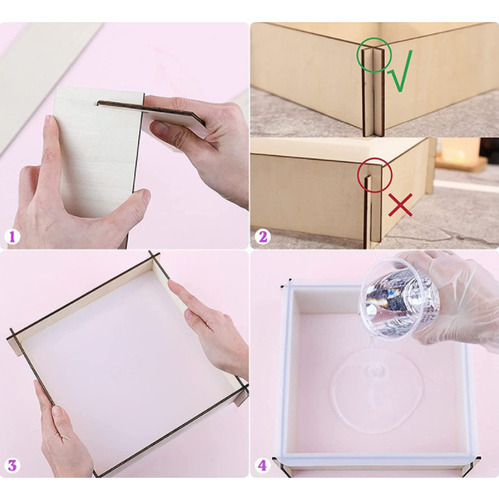 1

2

3

4