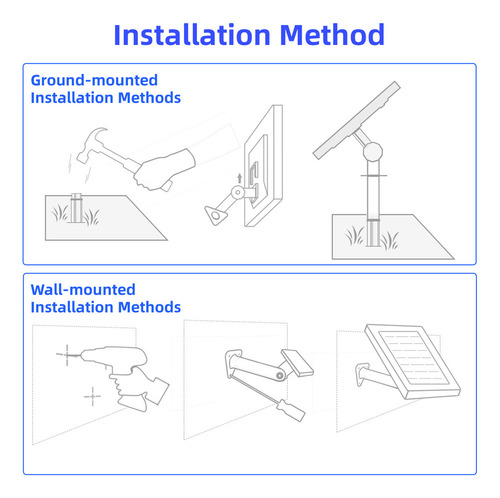 Installation Method

Ground-mounted Installation Methods

Wall-mounted Installation Methods