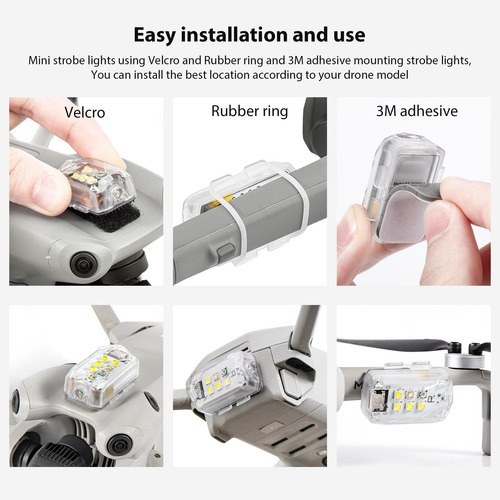 Easy installation and use

Mini strobe lights using Velcro and Rubber ring and 3M adhesive mounting strobe lights, You can install the best location according to your drone model

Velcro

Rubber ring

3M adhesive