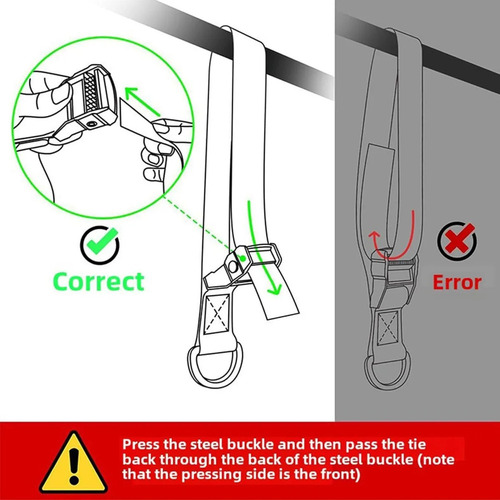 Correct

Error

Press the steel buckle and then pass the tie back through the back of the steel buckle (note that the pressing side is the front)