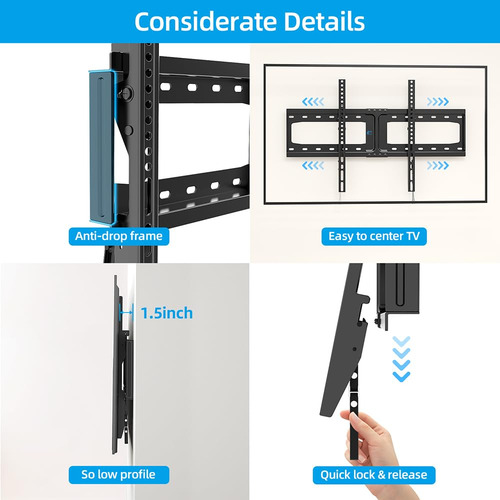 Considerate Details

Anti-drop frame

Easy to center TV

1.5inch

So low profile

Quick lock & release