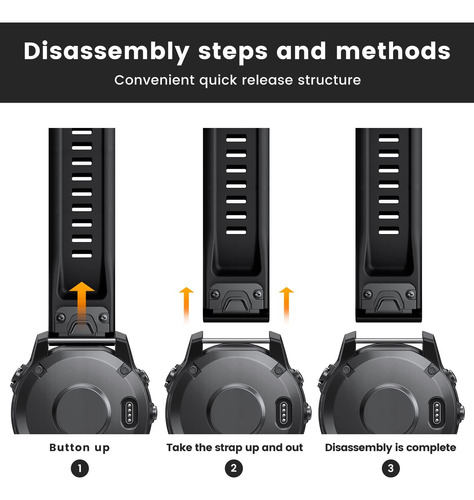 Disassembly steps and methods

Convenient quick release structure

Button up
1

Take the strap up and out
2

Disassembly is complete
3