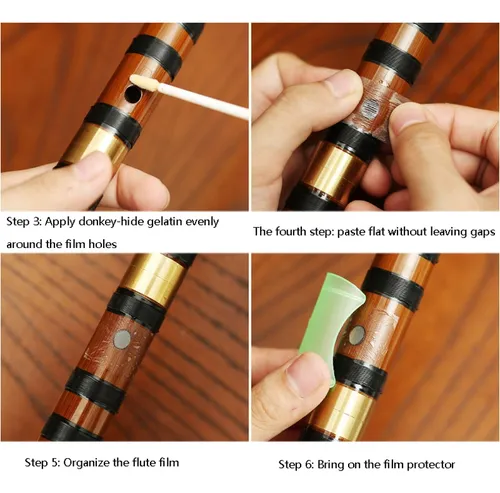 Step 3: Apply donkey-hide gelatin evenly around the film holes

The fourth step: paste flat without leaving gaps

Step 5: Organize the flute film

Step 6: Bring on the film protector