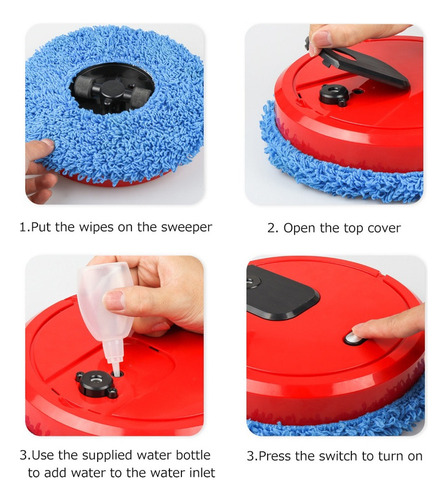 1.Put the wipes on the sweeper

2. Open the top cover

3.Use the supplied water bottle to add water to the water inlet

3.Press the switch to turn on