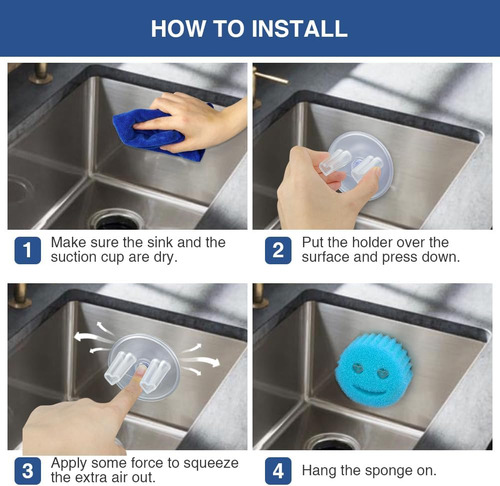 HOW TO INSTALL

1 Make sure the sink and the suction cup are dry.

2 Put the holder over the surface and press down.

3 Apply some force to squeeze the extra air out.

4 Hang the sponge on.