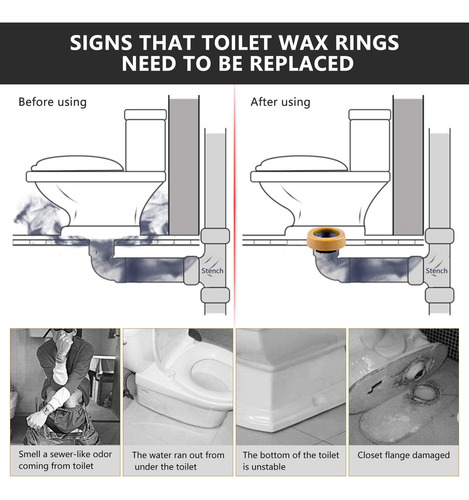 SIGNS THAT TOILET WAX RINGS NEED TO BE REPLACED

Before using

Stench

After using

Stench

Smell a sewer-like odor coming from toilet

The water ran out from under the toilet

The bottom of the toilet is unstable

Closet flange damaged