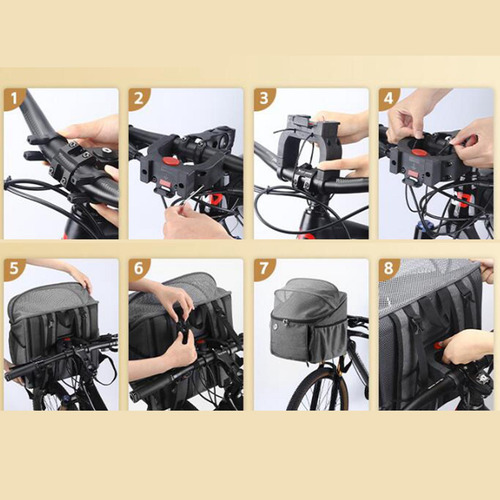 1
2
3
4
5
6
7
8