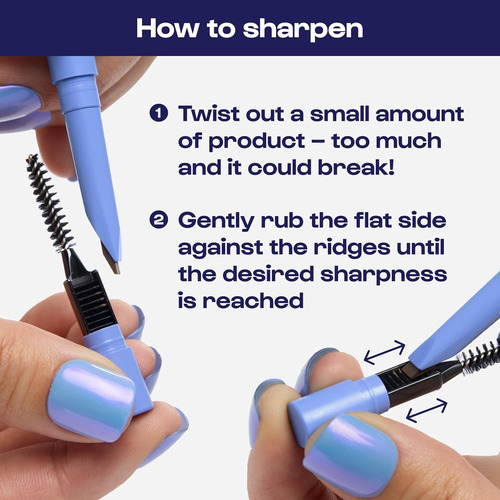 How to sharpen

1 Twist out a small amount of product – too much and it could break!

2 Gently rub the flat side against the ridges until the desired sharpness is reached