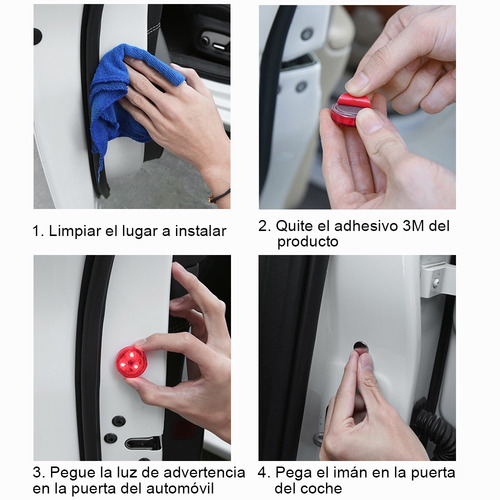 1. Limpiar el lugar a instalar

2. Quite el adhesivo 3M del producto

3. Pegue la luz de advertencia en la puerta del automóvil

4. Pega el imán en la puerta del coche