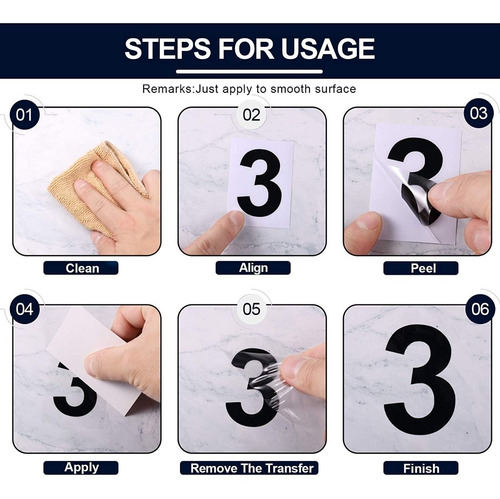 STEPS FOR USAGE

Remarks:Just apply to smooth surface

01

Clean

02

3

Align

03

3

Peel

04

3

Apply

05

3

Remove The Transfer

06

3

Finish