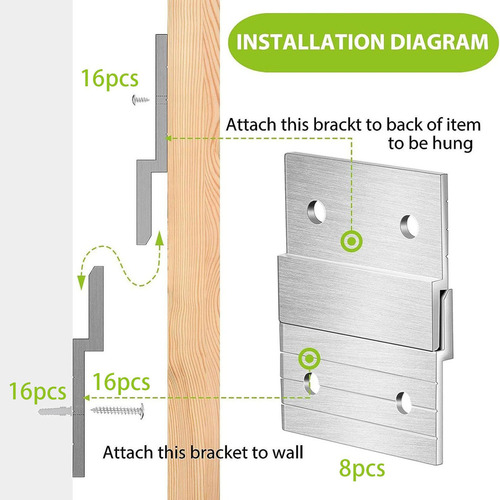 INSTALLATION DIAGRAM

16pcs

Attach this brackt to back of item to be hung

16pcs

16pcs

Attach this bracket to wall

8pcs