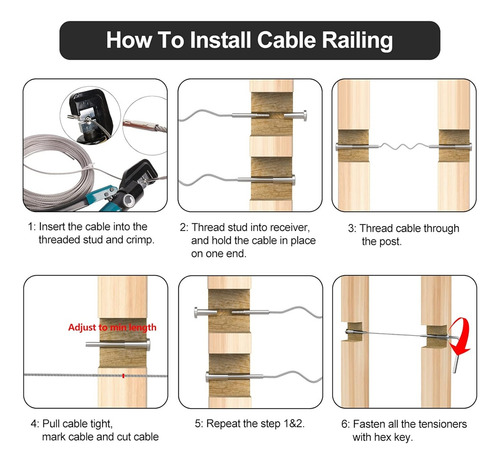 How To Install Cable Railing

1: Insert the cable into the threaded stud and crimp.

2: Thread stud into receiver, and hold the cable in place on one end.

3: Thread cable through the post.

Adjust to min length

4: Pull cable tight, mark cable and cut cable

5: Repeat the step 1&2.

6: Fasten all the tensioners with hex key.