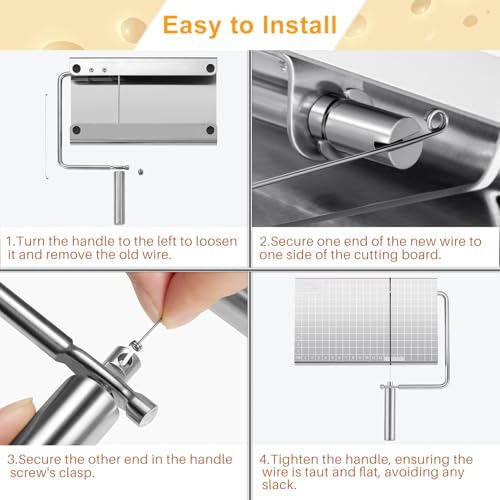 Easy to Install

1.Turn the handle to the left to loosen it and remove the old wire.

2.Secure one end of the new wire to one side of the cutting board.

3.Secure the other end in the handle screw's clasp.

4.Tighten the handle, ensuring the wire is taut and flat, avoiding any slack.