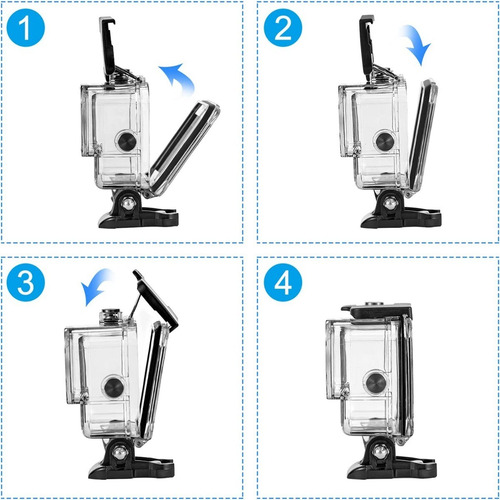 1

2

3

4