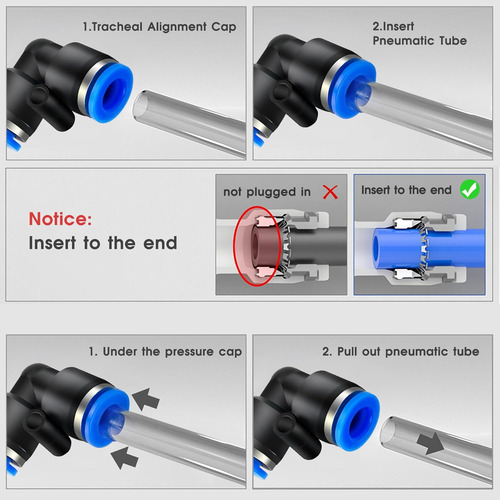 1.Tracheal Alignment Cap

2.Insert Pneumatic Tube

Notice:
Insert to the end

not plugged in

Insert to the end

1. Under the pressure cap

2. Pull out pneumatic tube