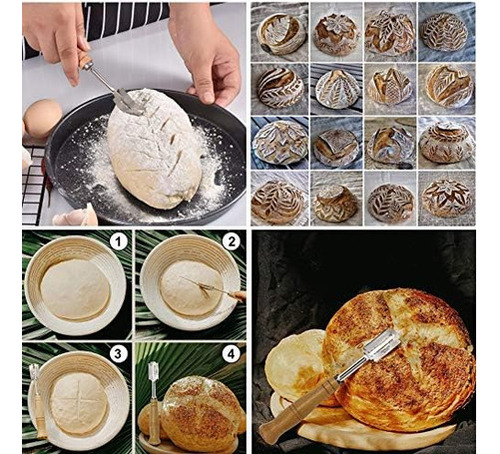 1
2
3
4