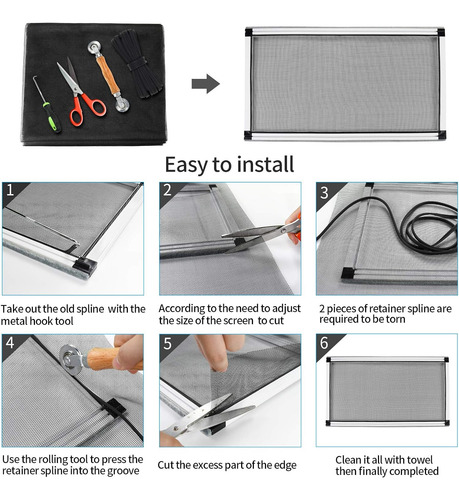 Easy to install

1

Take out the old spline with the metal hook tool

2

According to the need to adjust the size of the screen to cut

3

2 pieces of retainer spline are required to be torn

4

Use the rolling tool to press the retainer spline into the groove

5

Cut the excess part of the edge

6

Clean it all with towel then finally completed