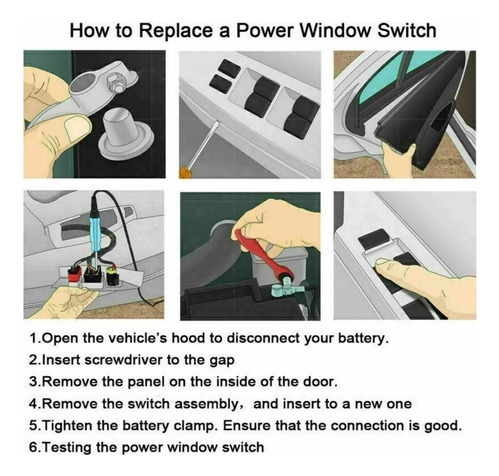 How to Replace a Power Window Switch

1.Open the vehicle's hood to disconnect your battery.
2.Insert screwdriver to the gap
3.Remove the panel on the inside of the door.
4.Remove the switch assembly， and insert to a new one
5.Tighten the battery clamp. Ensure that the connection is good.
6.Testing the power window switch