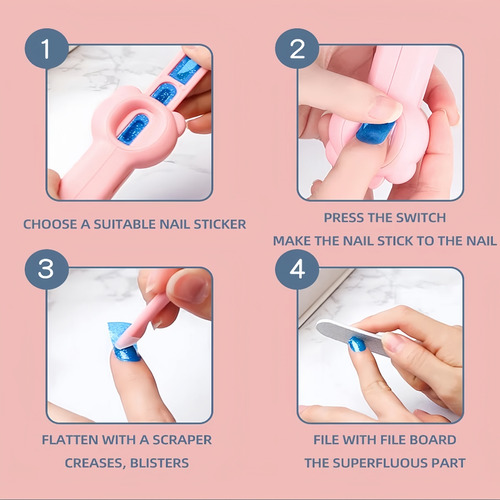 1

CHOOSE A SUITABLE NAIL STICKER

2

PRESS THE SWITCH

MAKE THE NAIL STICK TO THE NAIL

3

FLATTEN WITH A SCRAPER

CREASES, BLISTERS

4

FILE WITH FILE BOARD

THE SUPERFLUOUS PART