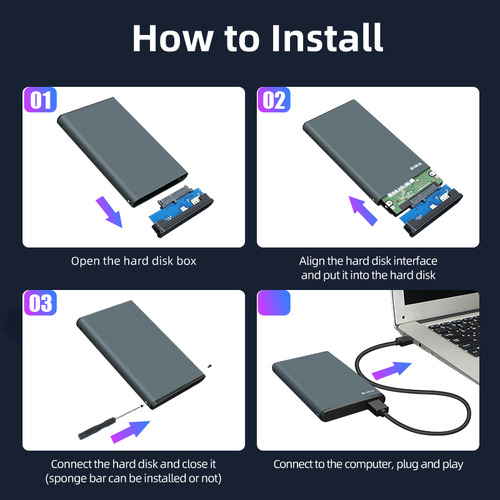 How to Install

01

Open the hard disk box

02

Align the hard disk interface and put it into the hard disk

03

Connect the hard disk and close it (sponge bar can be installed or not)

Connect to the computer, plug and play