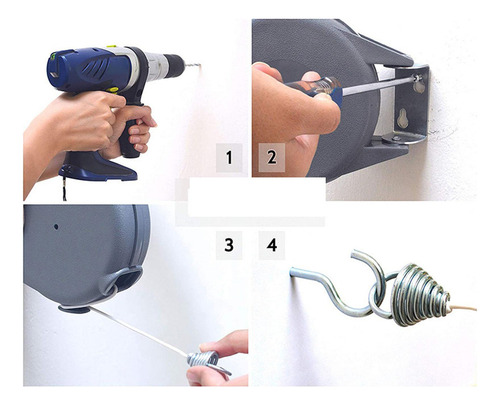 1
2
3
4