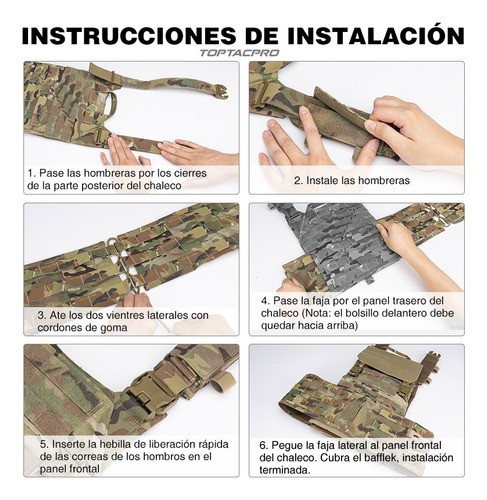 INSTRUCCIONES DE INSTALACIÓN
TOPTACPRO

1. Pase las hombreras por los cierres de la parte posterior del chaleco

2. Instale las hombreras

3. Ate los dos vientres laterales con cordones de goma

4. Pase la faja por el panel trasero del chaleco (Nota: el bolsillo delantero debe quedar hacia arriba)

5. Inserte la hebilla de liberación rápida de las correas de los hombros en el panel frontal

6. Pegue la faja lateral al panel frontal del chaleco. Cubra el bafflek, instalación terminada.