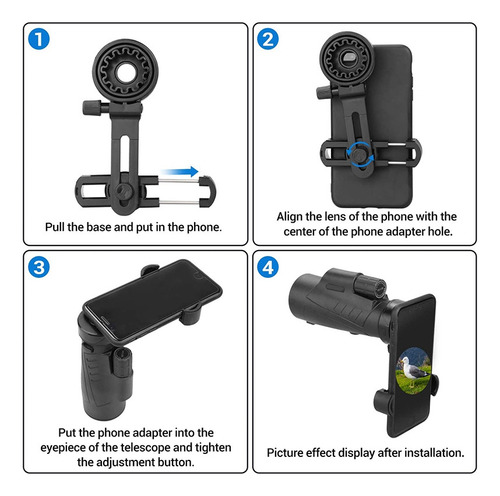 1

Pull the base and put in the phone.

2

Align the lens of the phone with the center of the phone adapter hole.

3

Put the phone adapter into the eyepiece of the telescope and tighten the adjustment button.

4

Picture effect display after installation.