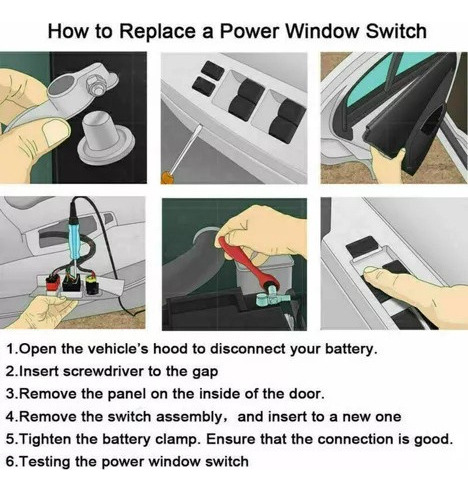 How to Replace a Power Window Switch

1.Open the vehicle's hood to disconnect your battery.
2.Insert screwdriver to the gap
3.Remove the panel on the inside of the door.
4.Remove the switch assembly， and insert to a new one
5.Tighten the battery clamp. Ensure that the connection is good.
6.Testing the power window switch