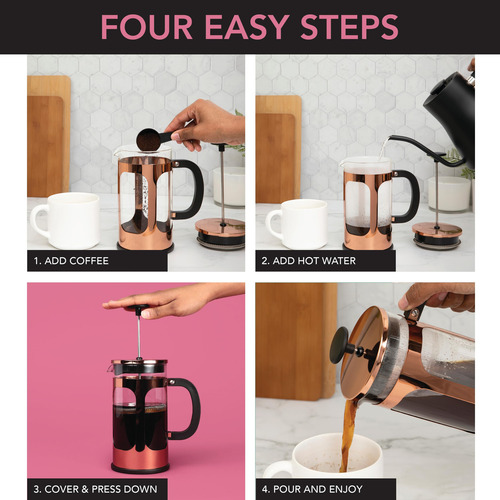 FOUR EASY STEPS

1. ADD COFFEE

2. ADD HOT WATER

3. COVER & PRESS DOWN

4. POUR AND ENJOY