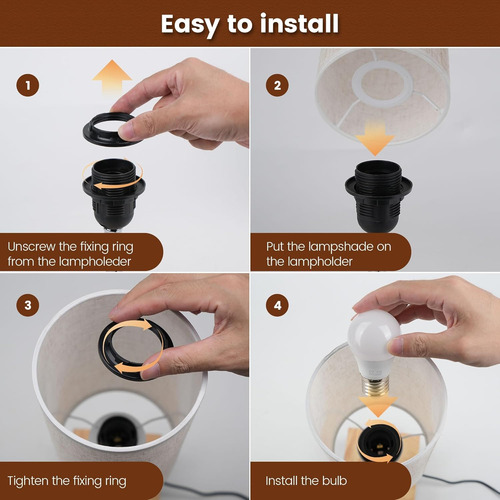 Easy to install

1

Unscrew the fixing ring from the lampholeder

2

Put the lampshade on the lampholder

3

Tighten the fixing ring

4

Install the bulb