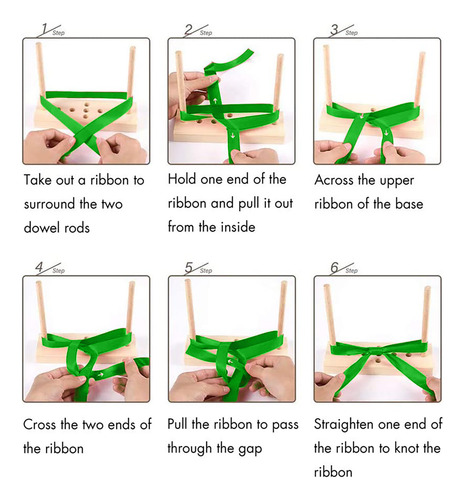 1 Step

Take out a ribbon to surround the two dowel rods

2 Step

Hold one end of the ribbon and pull it out from the inside

3 Step

Across the upper ribbon of the base

4 Step

Cross the two ends of the ribbon

5 Step

Pull the ribbon to pass through the gap

6 Step

Straighten one end of the ribbon to knot the ribbon