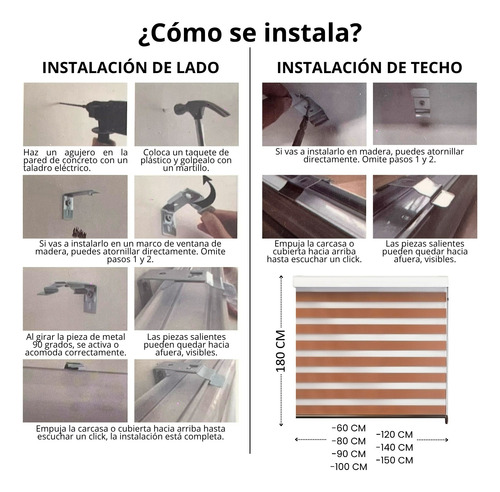 ¿Cómo se instala?

INSTALACIÓN DE LADO

Haz un agujero en la pared de concreto con un taladro eléctrico.

Coloca un taquete de plástico y golpealo con un martillo.

Si vas a instalarlo en un marco de ventana de madera, puedes atornillar directamente. Omite pasos 1 y 2.

Al girar la pieza de metal 90 grados, se activa o acomoda correctamente.

Las piezas salientes pueden quedar hacia afuera, visibles.

Empuja la carcasa o cubierta hacia arriba hasta escuchar un click, la instalación está completa.

INSTALACIÓN DE TECHO

Si vas a instalarlo en madera, puedes atornillar directamente. Omite pasos 1 y 2.

Empuja la carcasa o cubierta hacia arriba hasta escuchar un click.

Las piezas salientes pueden quedar hacia afuera, visibles.

180 CM

-60 CM
-80 CM
-90 CM
-100 CM
-120 CM
-140 CM
-150 CM