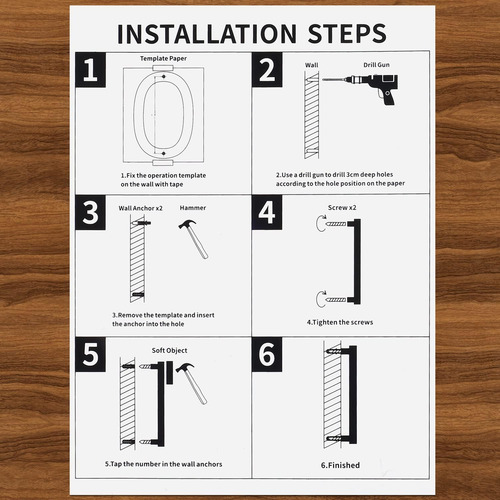 INSTALLATION STEPS

1

Template Paper

1.Fix the operation template on the wall with tape

2

Wall

Drill Gun

2.Use a drill gun to drill 3cm deep holes according to the hole position on the paper

3

Wall Anchor x2

Hammer

3.Remove the template and insert the anchor into the hole

4

Screw x2

4.Tighten the screws

5

Soft Object

5.Tap the number in the wall anchors

6

6.Finished