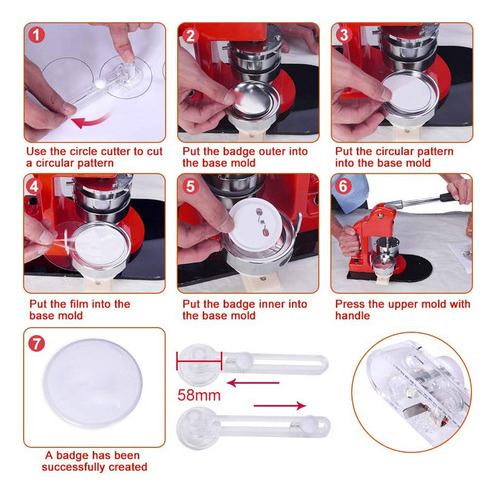 1

Use the circle cutter to cut a circular pattern

2

Put the badge outer into the base mold

3

Put the circular pattern into the base mold

4

Put the film into the base mold

5

Put the badge inner into the base mold

6

Press the upper mold with handle

7

A badge has been successfully created

58mm