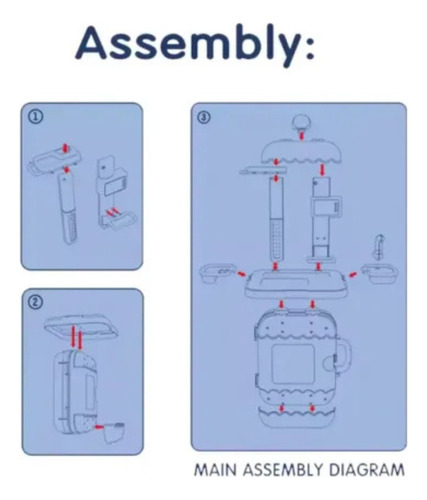 Assembly:

①

②

③

MAIN ASSEMBLY DIAGRAM