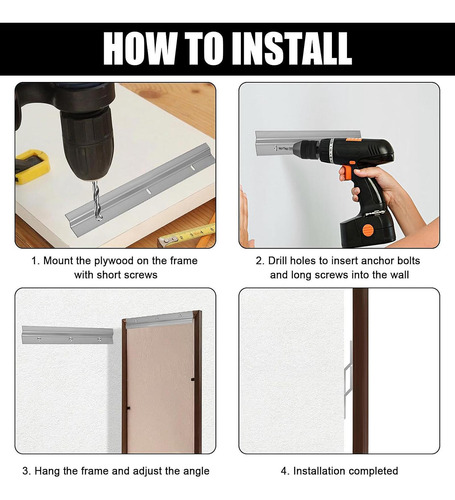 HOW TO INSTALL

1. Mount the plywood on the frame with short screws

2. Drill holes to insert anchor bolts and long screws into the wall

3. Hang the frame and adjust the angle

4. Installation completed