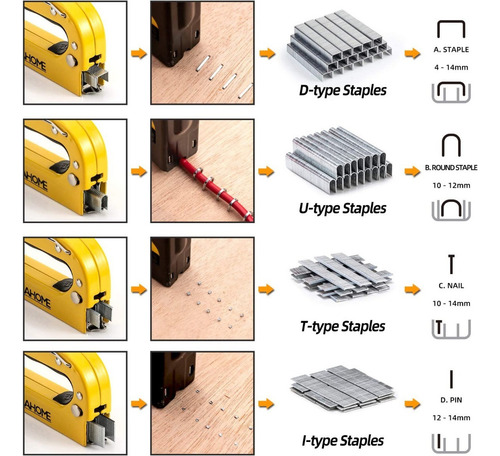 AHOME

D-type Staples

A. STAPLE

4 - 14mm

AHOME

U-type Staples

B. ROUND STAPLE

10 - 12mm

AHOME

T-type Staples

C. NAIL

10 - 14mm

AHOME

I-type Staples

D. PIN

12 - 14mm