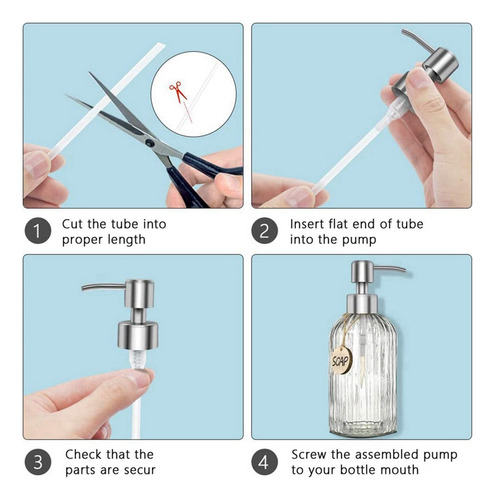 1 Cut the tube into proper length

2 Insert flat end of tube into the pump

3 Check that the parts are secur

SOAP

4 Screw the assembled pump to your bottle mouth