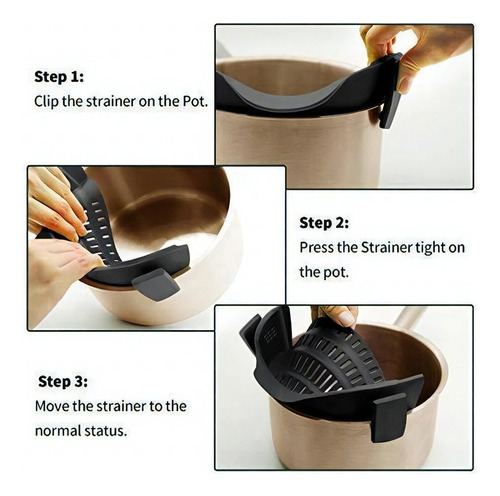 Step 1:
Clip the strainer on the Pot.

Step 2:
Press the Strainer tight on the pot.

Step 3:
Move the strainer to the normal status.