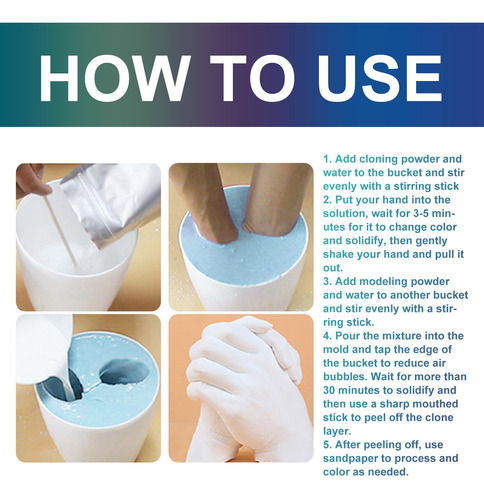 HOW TO USE

1. Add cloning powder and water to the bucket and stir evenly with a stirring stick
2. Put your hand into the solution, wait for 3-5 minutes for it to change color and solidify, then gently shake your hand and pull it out.
3. Add modeling powder and water to another bucket and stir evenly with a stirring stick.
4. Pour the mixture into the mold and tap the edge of the bucket to reduce air bubbles. Wait for more than 30 minutes to solidify and then use a sharp mouthed stick to peel off the clone layer.
5. After peeling off, use sandpaper to process and color as needed.