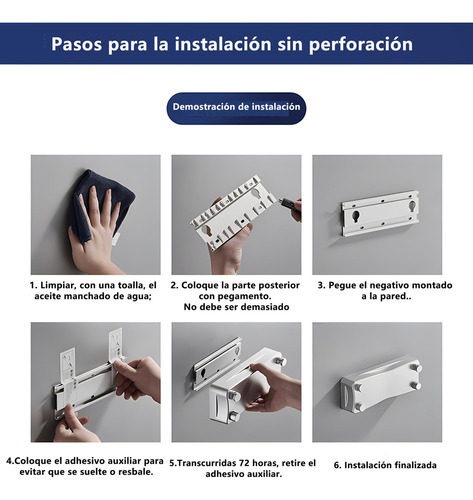 Pasos para la instalación sin perforación

Demostración de instalación

1. Limpiar, con una toalla, el aceite manchado de agua;

2. Coloque la parte posterior con pegamento.
No debe ser demasiado

3. Pegue el negativo montado a la pared..

4.Coloque el adhesivo auxiliar para evitar que se suelte o resbale.

5.Transcurridas 72 horas, retire el adhesivo auxiliar.

6. Instalación finalizada