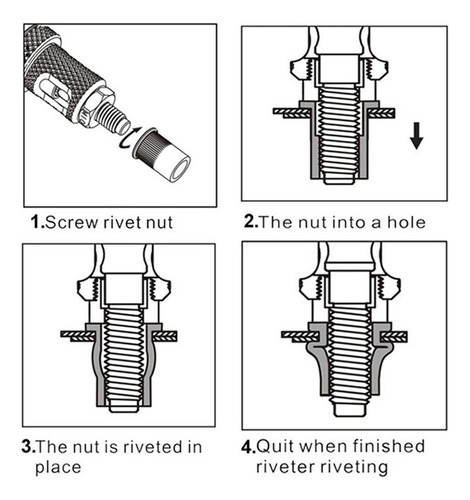 1.Screw rivet nut

2.The nut into a hole

3.The nut is riveted in place

4.Quit when finished riveter riveting