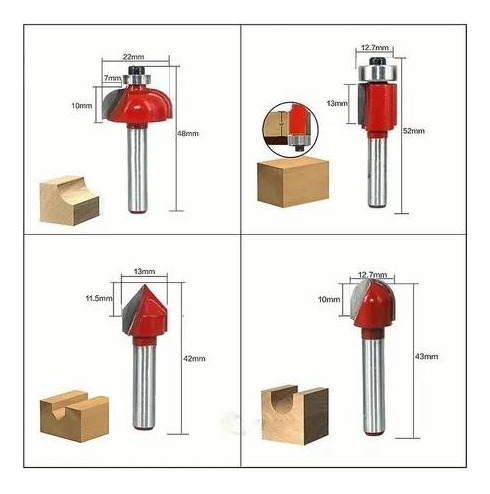 22mm
7mm
10mm
48mm

12.7mm
13mm
52mm

13mm
11.5mm
42mm

12.7mm
10mm
43mm