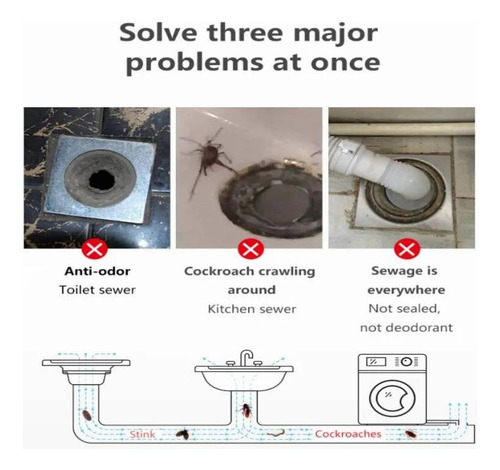 Solve three major problems at once

Anti-odor
Toilet sewer

Cockroach crawling around
Kitchen sewer

Sewage is everywhere
Not sealed, not deodorant

Stink

Cockroaches