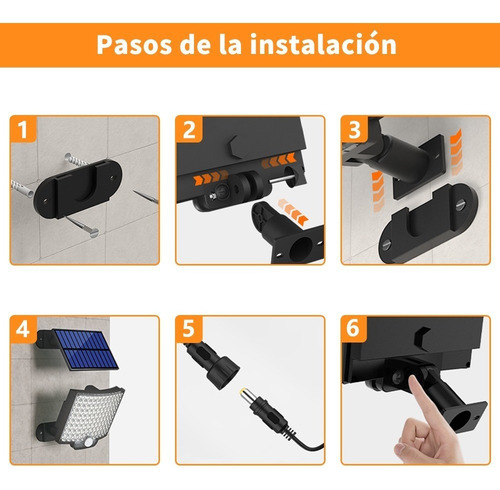 Pasos de la instalación

1

2

3

4

5

6