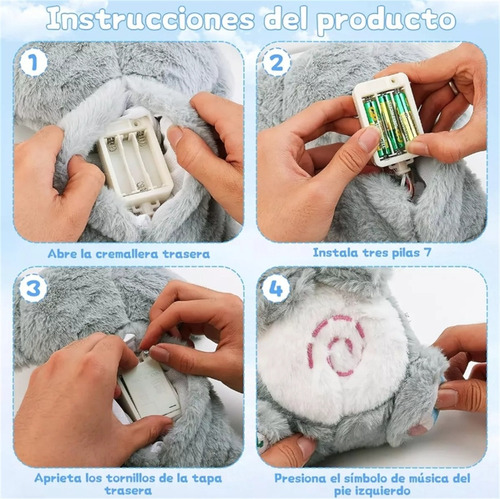 Instrucciones del producto

1

Abre la cremallera trasera

2

Instala tres pilas 7

3

Aprieta los tornillos de la tapa trasera

4

Presiona el símbolo de música del pie izquierdo