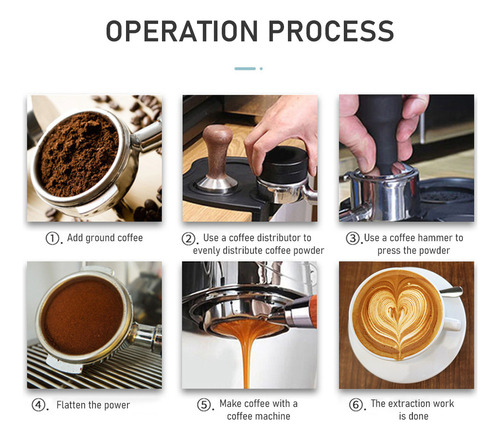 OPERATION PROCESS

①. Add ground coffee

②. Use a coffee distributor to evenly distribute coffee powder

③. Use a coffee hammer to press the powder

④. Flatten the power

⑤. Make coffee with a coffee machine

⑥. The extraction work is done