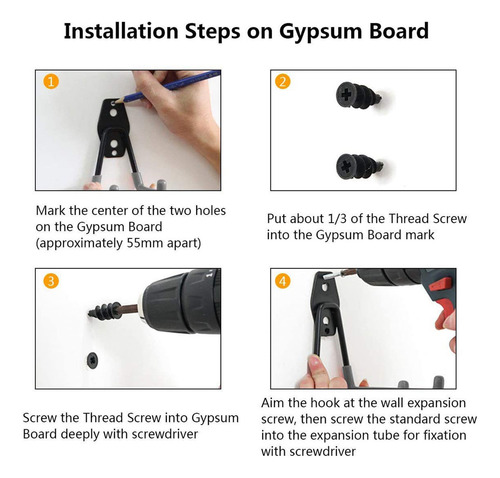 Installation Steps on Gypsum Board

1

Mark the center of the two holes on the Gypsum Board (approximately 55mm apart)

2

Put about 1/3 of the Thread Screw into the Gypsum Board mark

3

Screw the Thread Screw into Gypsum Board deeply with screwdriver

4

Aim the hook at the wall expansion screw, then screw the standard screw into the expansion tube for fixation with screwdriver